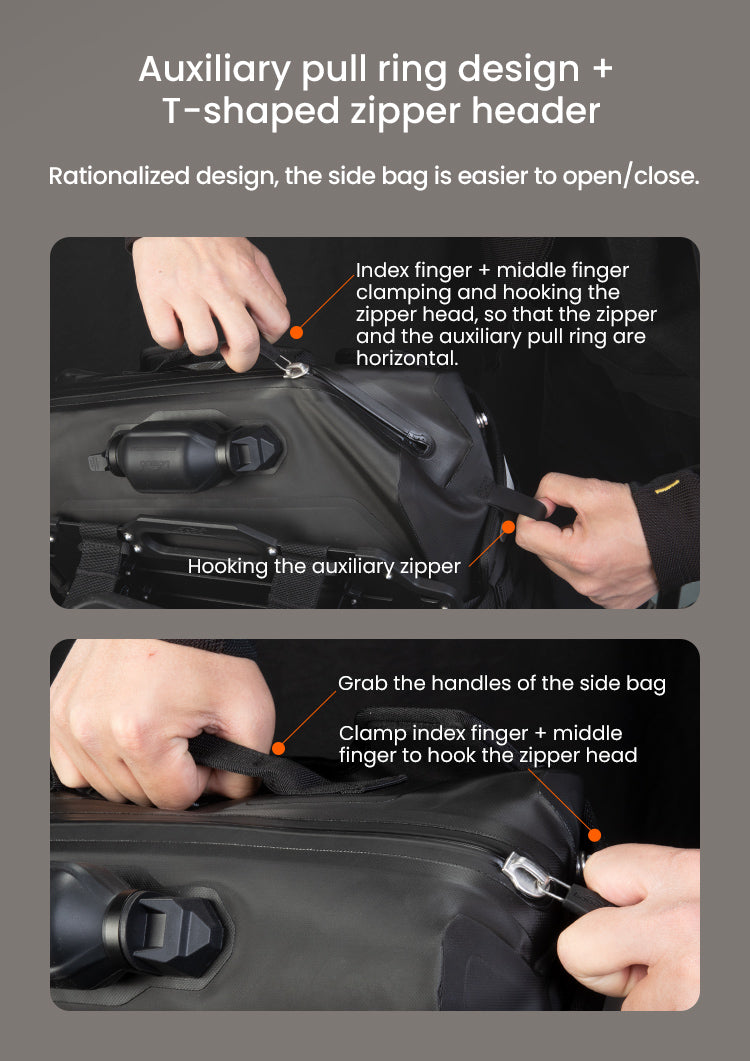 Auxiliary pull ring design + T-shaped zipper header

Rationalized design, the side bag is easier to open/close.

Index finger + middle finger clamping and hooking the zipper head, so that the zipper and the auxiliary pull ring are horizontal.

Hooking the auxiliary zipper

Grab the handles of the side bag

Clamp index finger + middle finger to hook the zipper head